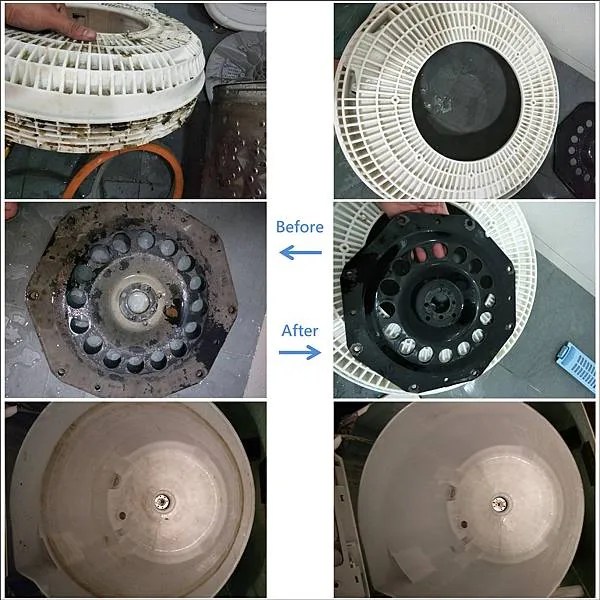 Before

After